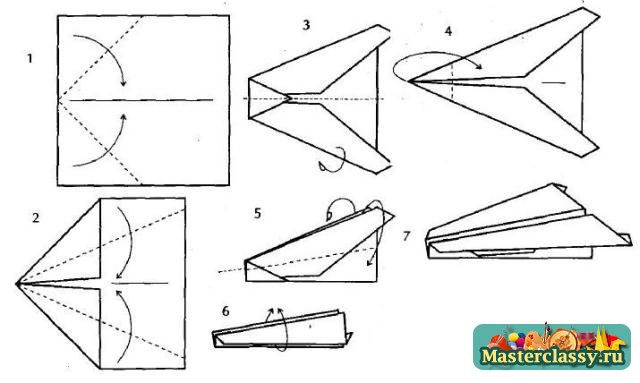 1

3

4

2

5

7

6

Masterclassy.ru