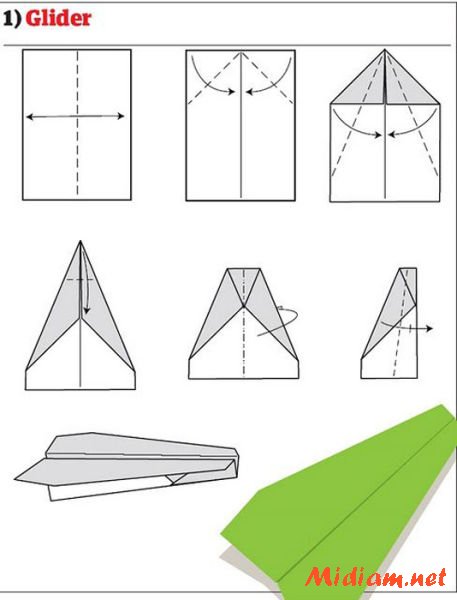 1) Glider

Midiam.net