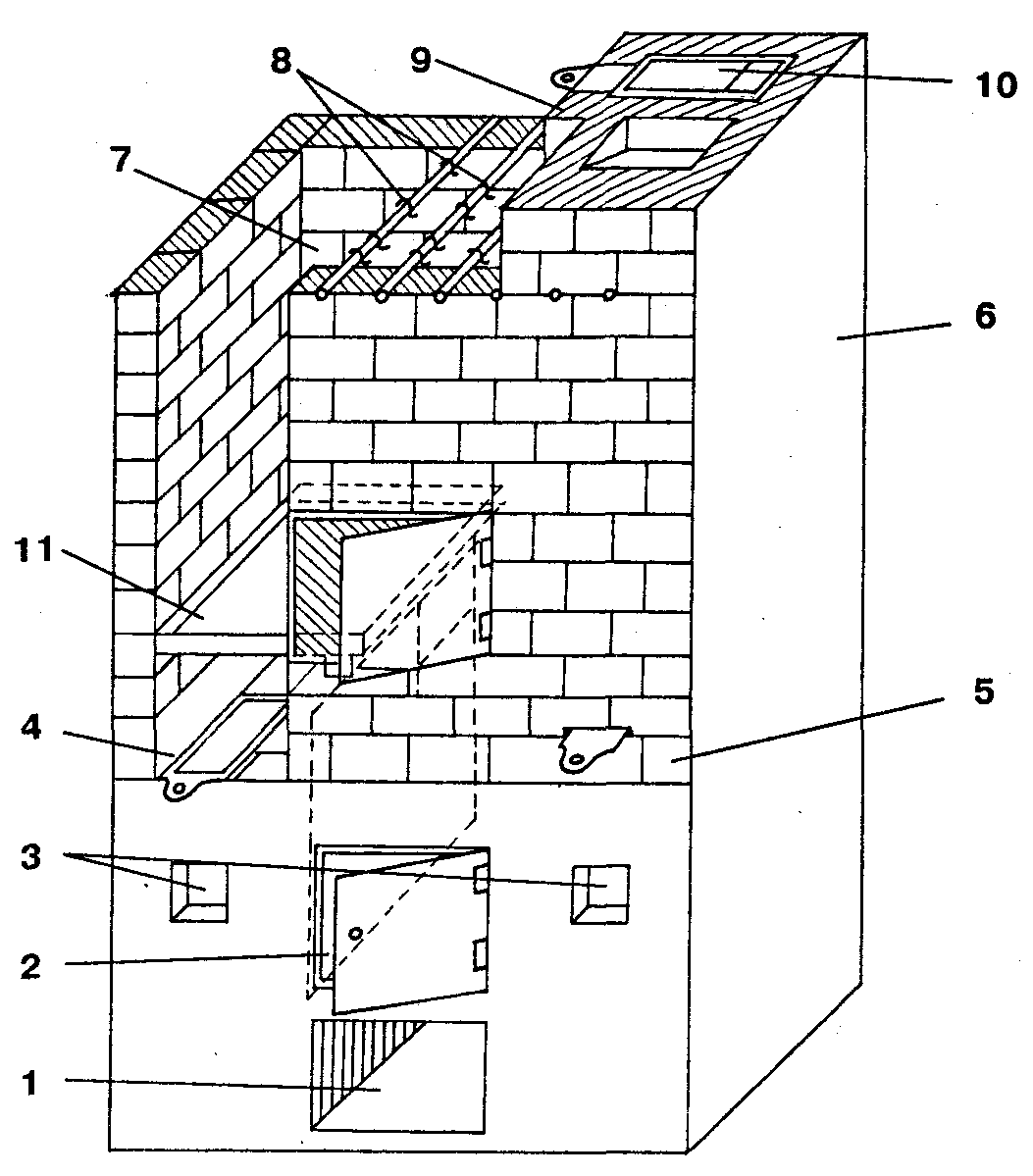 8
9
10
7
6
11
5
4
3
2
1