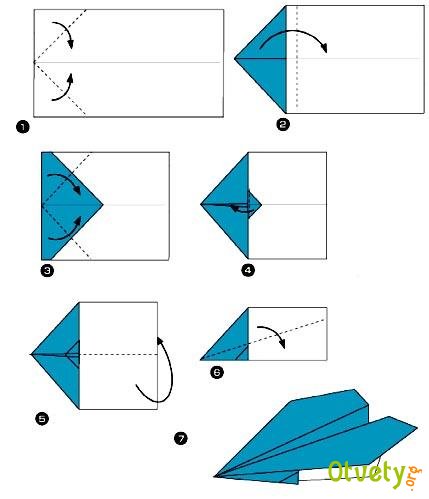 1
2
3
4
5
6
7
Otvety.org